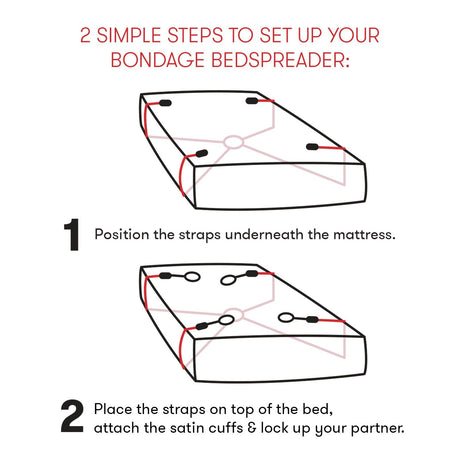 2 SIMPLE STEPS TO SET UP YOUR BONDAGE BEDSPREADER:

1 Position the straps underneath the mattress.

2 Place the straps on top of the bed, attach the satin cuffs & lock up your partner.