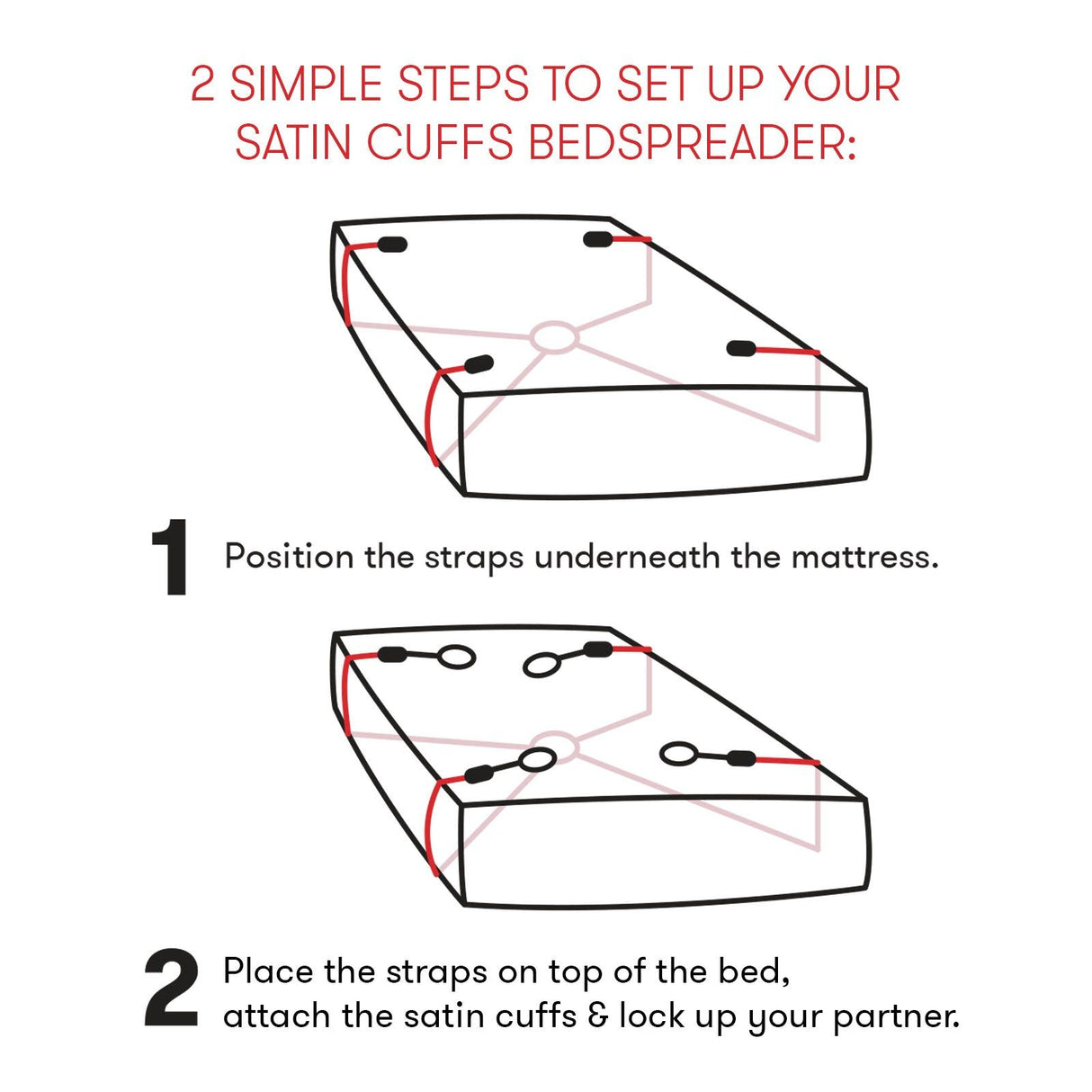 2 SIMPLE STEPS TO SET UP YOUR SATIN CUFFS BEDSPREADER:

1 Position the straps underneath the mattress.

2 Place the straps on top of the bed, attach the satin cuffs & lock up your partner.