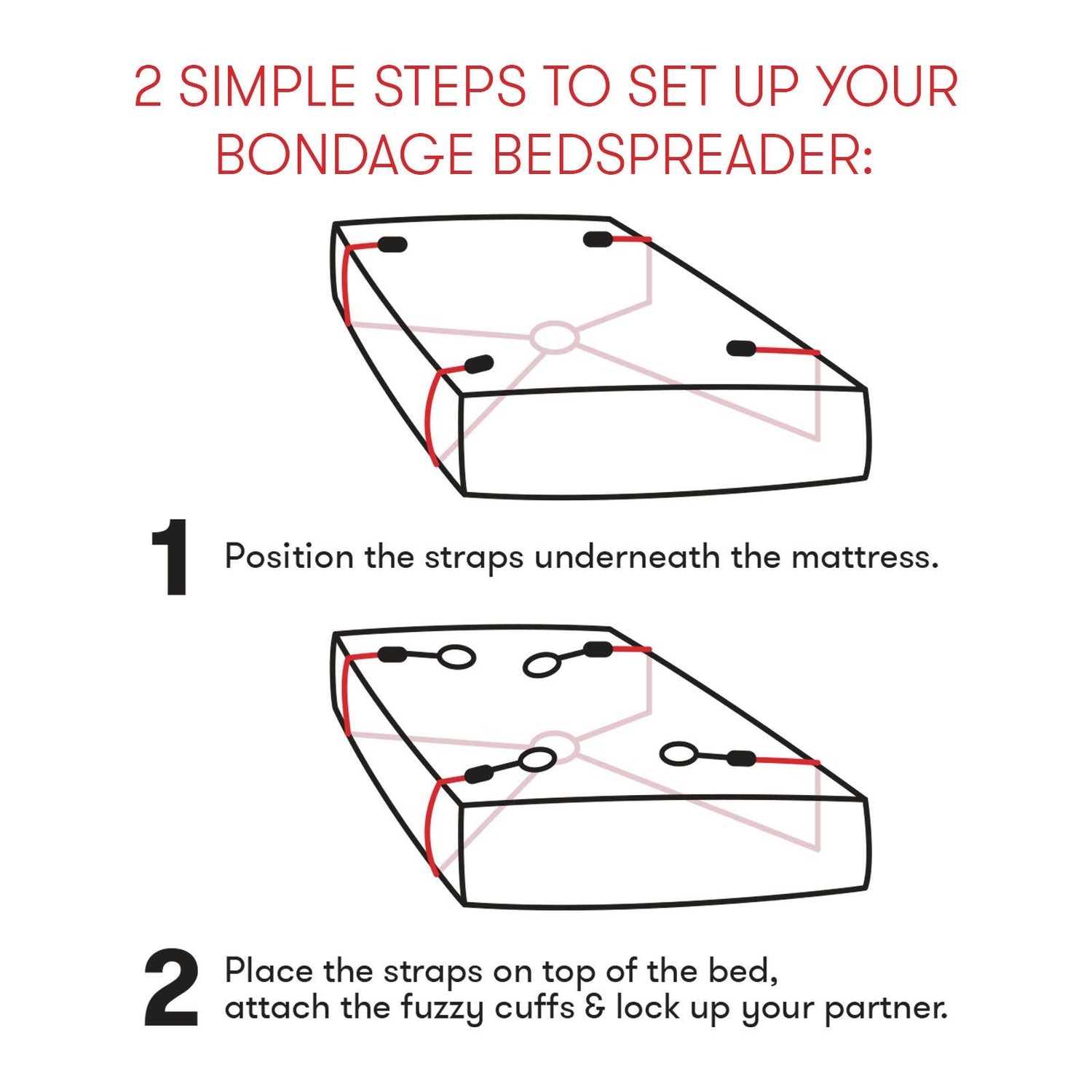 2 SIMPLE STEPS TO SET UP YOUR BONDAGE BEDSPREADER:

1 Position the straps underneath the mattress.

2 Place the straps on top of the bed, attach the fuzzy cuffs & lock up your partner.